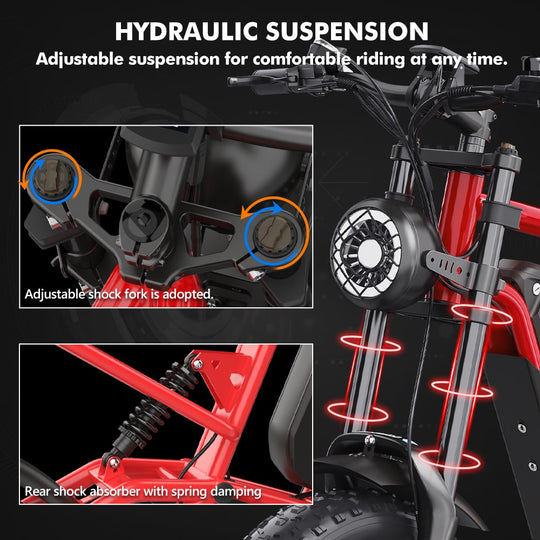 HYDRAULIC SUSPENSION
Adjustable suspension for comfortable riding at any time.

Adjustable shock fork is adopted.

Rear shock absorber with spring damping